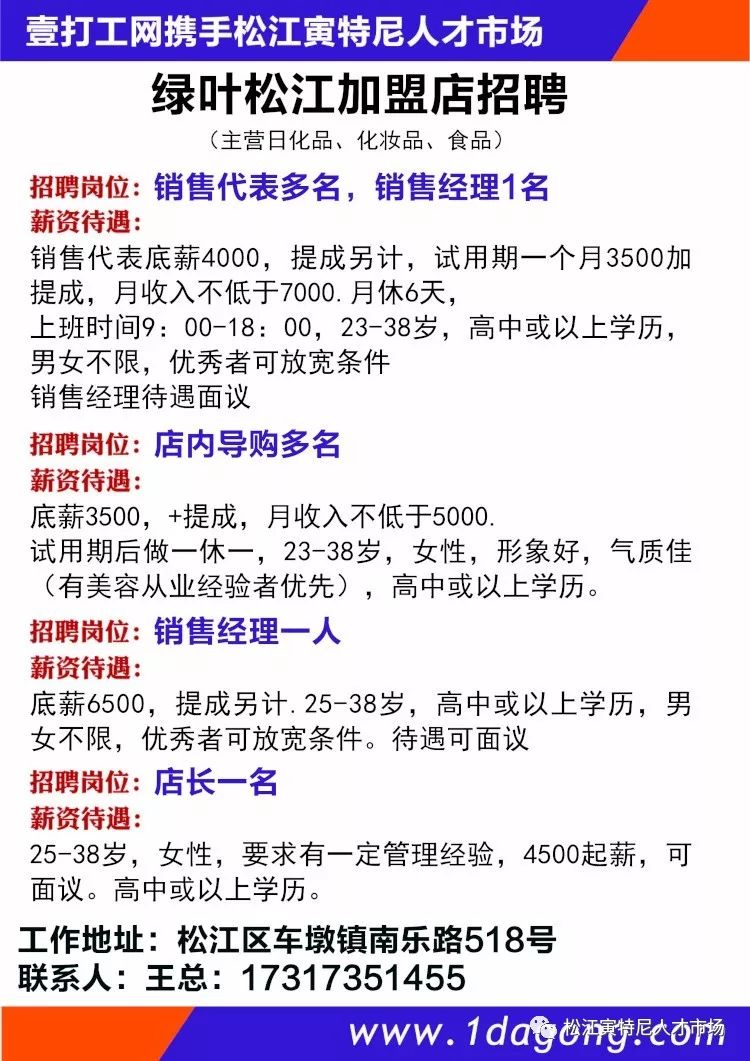 壹打工网携手松江寅特尼人才市场

绿叶松江加盟店招聘

（主营日化品、化妆品、食品）

招聘岗位：销售代表多名，销售经理1名

薪资待遇：

销售代表底薪4000，提成另计，试用期一个月3500加提成，月收入不低于7000.月休6天，

上班时间9：00-18：00，23-38岁，高中或以上学历，男女不限，优秀者可放宽条件

销售经理待遇面议

招聘岗位：店内导购多名

薪资待遇：

底薪3500，+提成，月收入不低于5000.

试用期后做一休一，23-38岁，女性，形象好，气质佳（有美容从业经验者优先），高中或以上学历。

招聘岗位：销售经理一人

薪资待遇：

底薪6500，提成另计.25-38岁，高中或以上学历，男女不限，优秀者可放宽条件。待遇可面议

招聘岗位：店长一名

薪资待遇：

25-38岁，女性，要求有一定管理经验，4500起薪，可面议。高中或以上学历。

工作地址：松江区车墩镇南乐路518号

联系人：王总：17317351455

www.1dagong.com

松江寅特尼人才市场